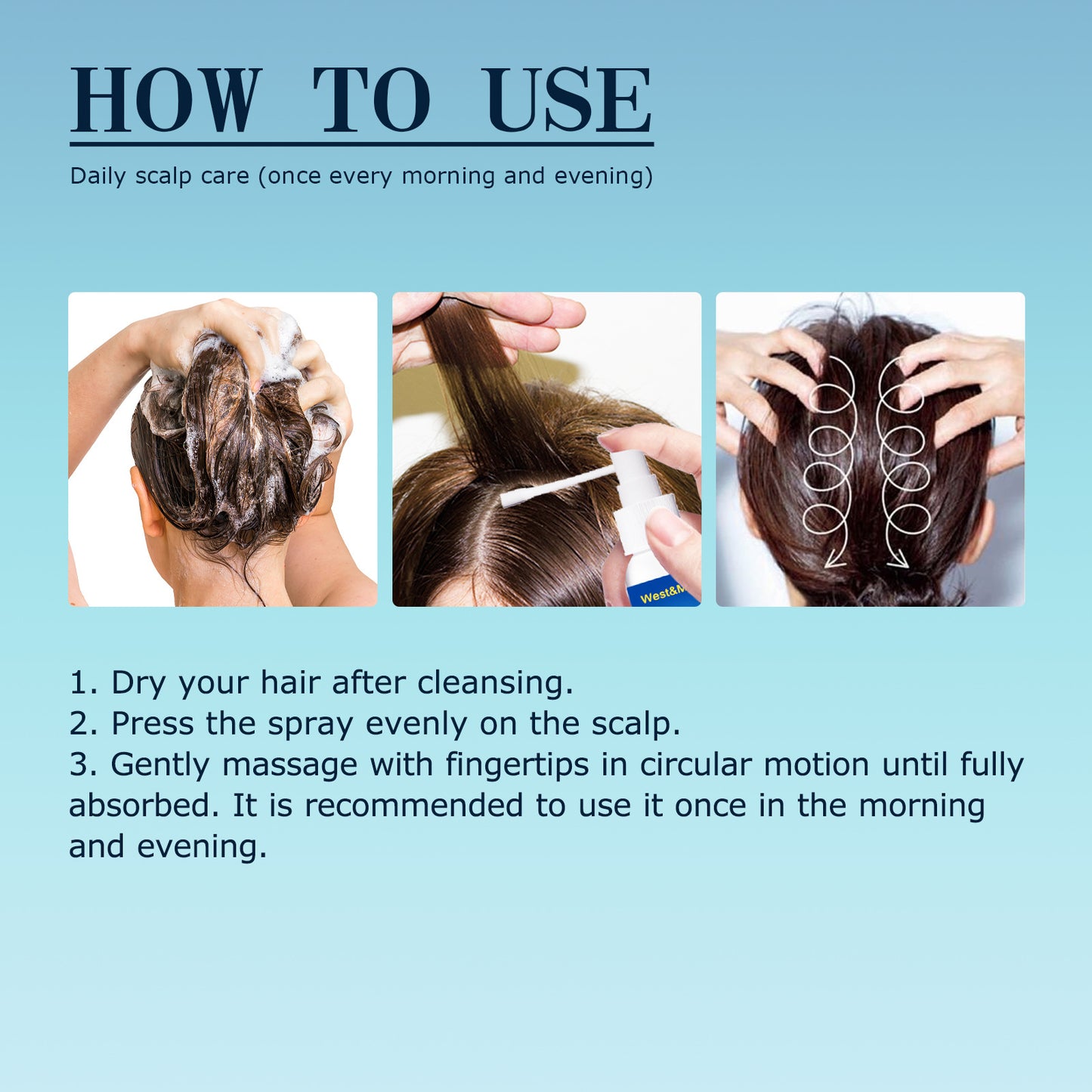 HOW TO USE

Daily scalp care (once every morning and evening)

West&M

1. Dry your hair after cleansing.
2. Press the spray evenly on the scalp.
3. Gently massage with fingertips in circular motion until fully absorbed. It is recommended to use it once in the morning and evening.